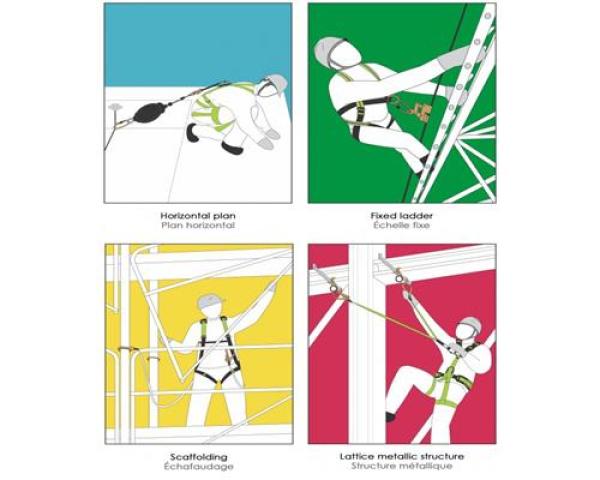 Horizontal plan
Plan horizontal

Fixed ladder
Échelle fixe

Scaffolding
Échafaudage

Lattice metallic structure
Structure métallique